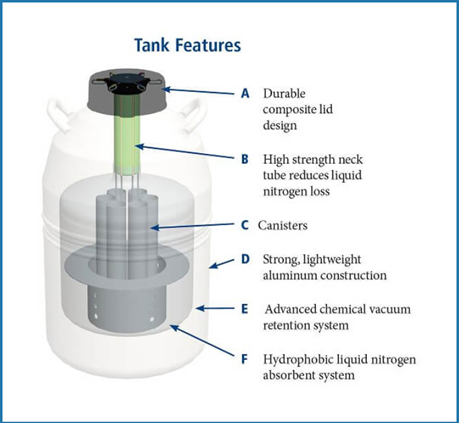 Tank Features

A Durable composite lid design

B High strength neck tube reduces liquid nitrogen loss

C Canisters

D Strong, lightweight aluminum construction

E Advanced chemical vacuum retention system

F Hydrophobic liquid nitrogen absorbent system