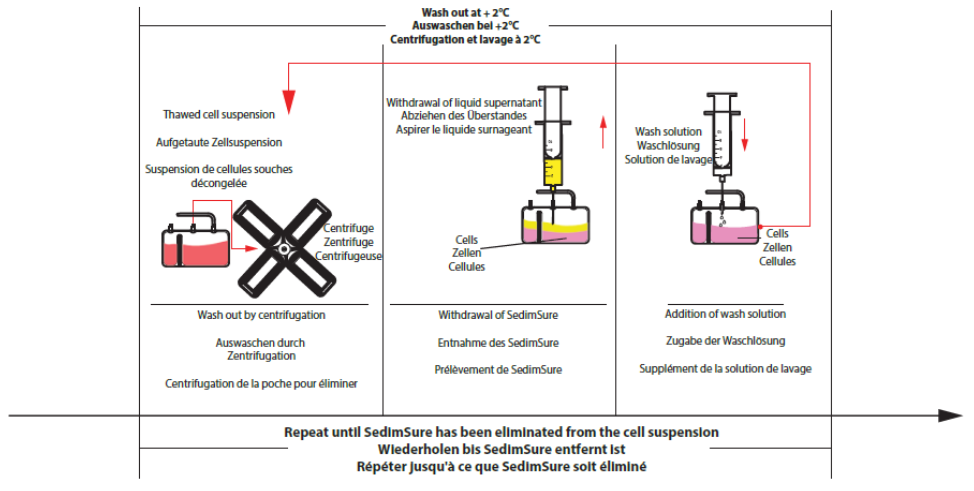 Wash out at + 2°C
Auswaschen bei +2°C
Centrifugation et lavage à 2°C

Thawed cell suspension

Aufgetaute Zellsuspension

Suspension de cellules souches décongelée

Centrifuge
Zentrifuge
Centrifugeuse

Wash out by centrifugation

Auswaschen durch Zentrifugation

Centrifugation de la poche pour éliminer

Withdrawal of liquid supernatant
Abziehen des Überstandes
Aspirer le liquide surnageant

Cells
Zellen
Cellules

Withdrawal of SedimSure

Entnahme des SedimSure

Prélèvement de SedimSure

Wash solution
Waschlösung
Solution de lavage

Cells
Zellen
Cellules

Addition of wash solution

Zugabe der Waschlösung

Supplément de la solution de lavage

Repeat until SedimSure has been eliminated from the cell suspension
Wiederholen bis SedimSure entfernt ist
Répéter jusqu'à ce que SedimSure soit éliminé